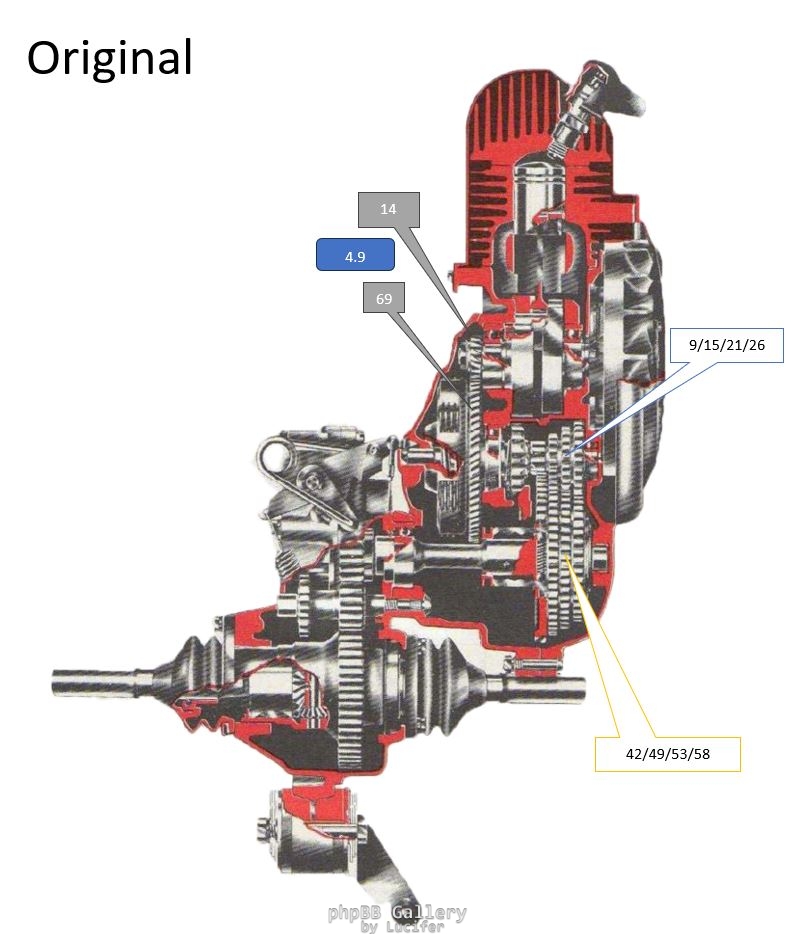 Original

14

4.9

69

9/15/21/26

42/49/53/58

phpBB Gallery
by Lucifer